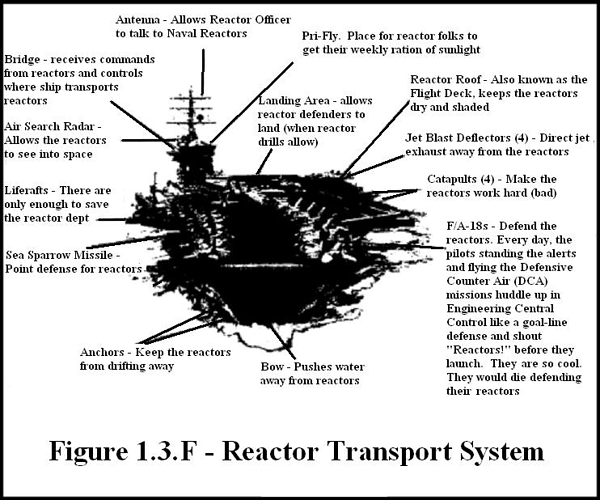 Antenna - Allows Reactor Officer to talk to Naval Reactors

Pri-Fly. Place for reactor folks to get their weekly ration of sunlight

Bridge - receives commands from reactors and controls where ship transports reactors

Reactor Roof - Also known as the Flight Deck, keeps the reactors dry and shaded

Landing Area - allows reactor defenders to land (when reactor drills allow)

Air Search Radar - Allows the reactors to see into space

Jet Blast Deflectors (4) - Direct jet exhaust away from the reactors

Catapults (4) - Make the reactors work hard (bad)

Liferafts - There are only enough to save the reactor dept

F/A-18s - Defend the reactors. Every day, the pilots standing the alerts and flying the Defensive Counter Air (DCA) missions huddle up in Engineering Central Control like a goal-line defense and shout "Reactors!" before they launch. They are so cool. They would die defending their reactors

Sea Sparrow Missile - Point defense for reactors

Anchors - Keep the reactors from drifting away

Bow - Pushes water away from reactors

Figure 1.3.F - Reactor Transport System