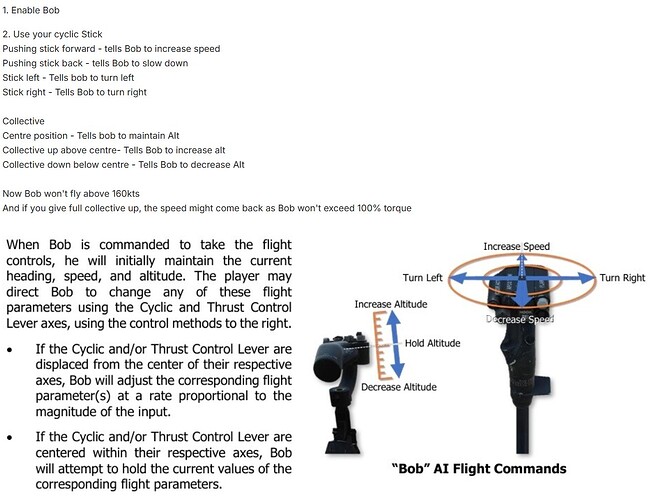 1. Enable Bob

2. Use your cyclic Stick
Pushing stick forward - tells Bob to increase speed
Pushing stick back - tells Bob to slow down
Stick left - Tells bob to turn left
Stick right - Tells Bob to turn right

Collective
Centre position - Tells bob to maintain Alt
Collective up above centre- Tells Bob to increase alt
Collective down below centre - Tells Bob to decrease Alt

Now Bob won't fly above 160kts
And if you give full collective up, the speed might come back as Bob won't exceed 100% torque

When Bob is commanded to take the flight controls, he will initially maintain the current heading, speed, and altitude. The player may direct Bob to change any of these flight parameters using the Cyclic and Thrust Control Lever axes, using the control methods to the right.

• If the Cyclic and/or Thrust Control Lever are displaced from the center of their respective axes, Bob will adjust the corresponding flight parameter(s) at a rate proportional to the magnitude of the input.

• If the Cyclic and/or Thrust Control Lever are centered within their respective axes, Bob will attempt to hold the current values of the corresponding flight parameters.

Increase Speed
Turn Left
Turn Right
Decrease Speed
Increase Altitude
Hold Altitude
Decrease Altitude

"Bob" AI Flight Commands