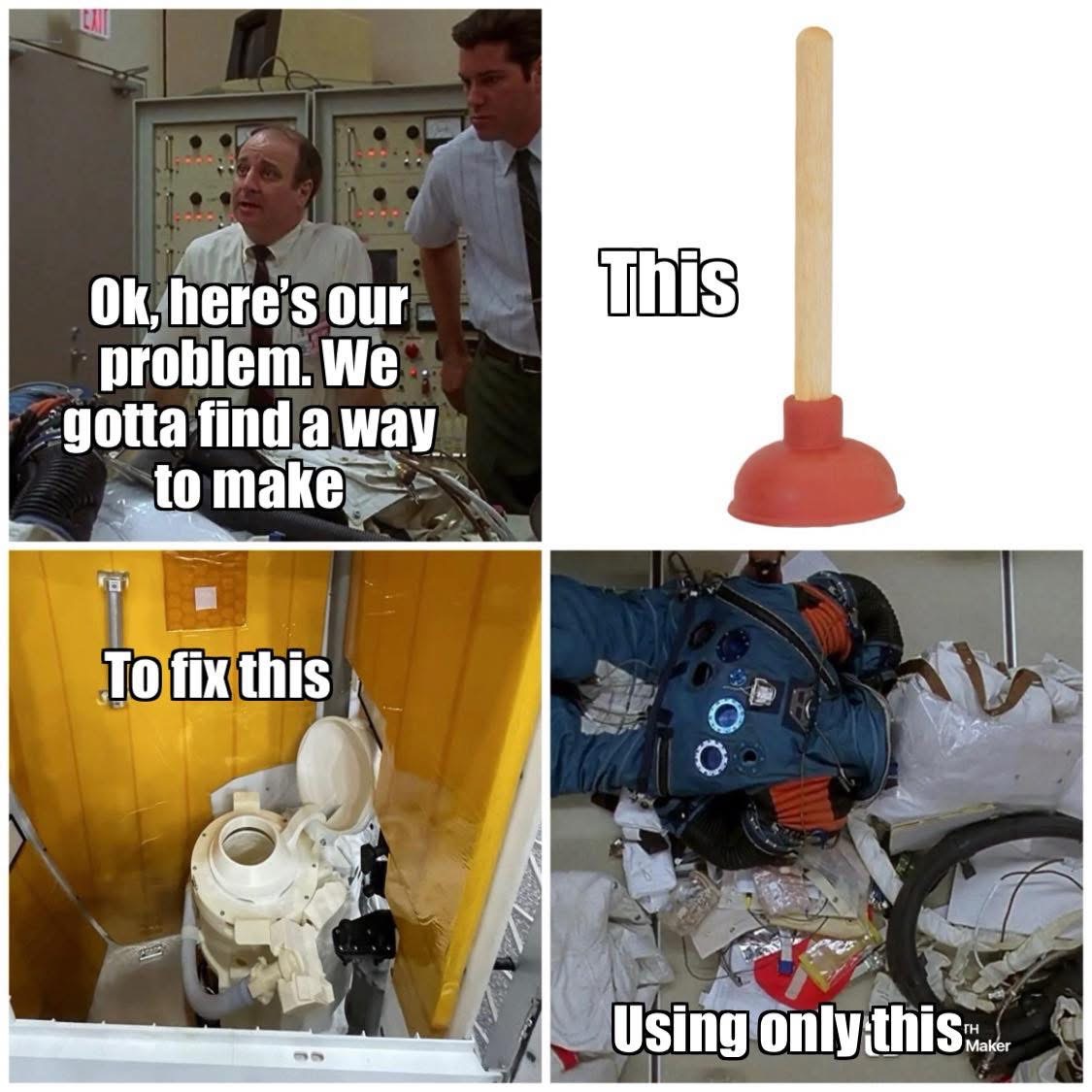 EXIT

Ok, here's our problem. We gotta find a way to make

This

To fix this

Using only this

TH Maker