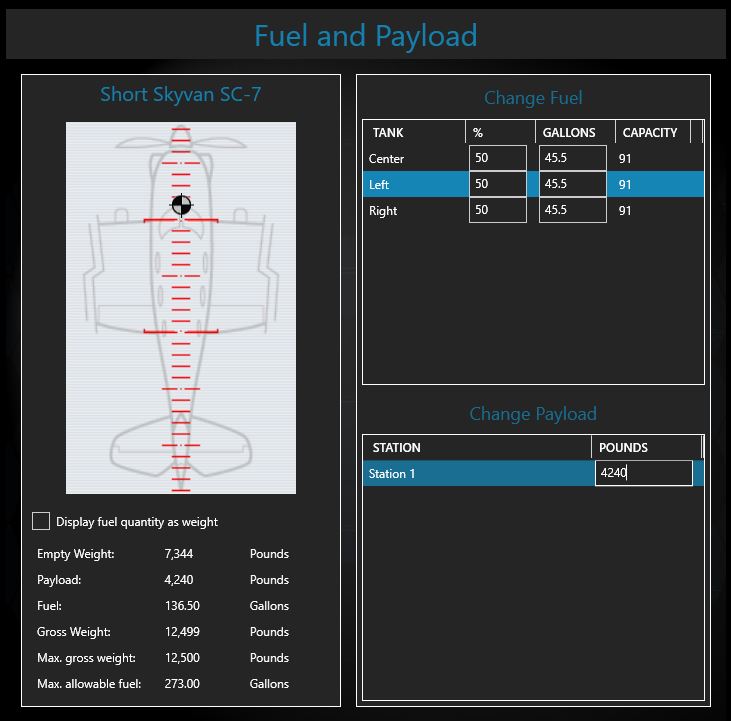 Fuel and Payload

Short Skyvan SC-7

Display fuel quantity as weight

| | | |
|---|---|---|
| Empty Weight: | 7,344 | Pounds |
| Payload: | 4,240 | Pounds |
| Fuel: | 136.50 | Gallons |
| Gross Weight: | 12,499 | Pounds |
| Max. gross weight: | 12,500 | Pounds |
| Max. allowable fuel: | 273.00 | Gallons |

Change Fuel

| TANK | % | GALLONS | CAPACITY |
|---|---|---|---|
| Center | 50 | 45.5 | 91 |
| Left | 50 | 45.5 | 91 |
| Right | 50 | 45.5 | 91 |

Change Payload

| STATION | POUNDS |
|---|---|
| Station 1 | 4240 |