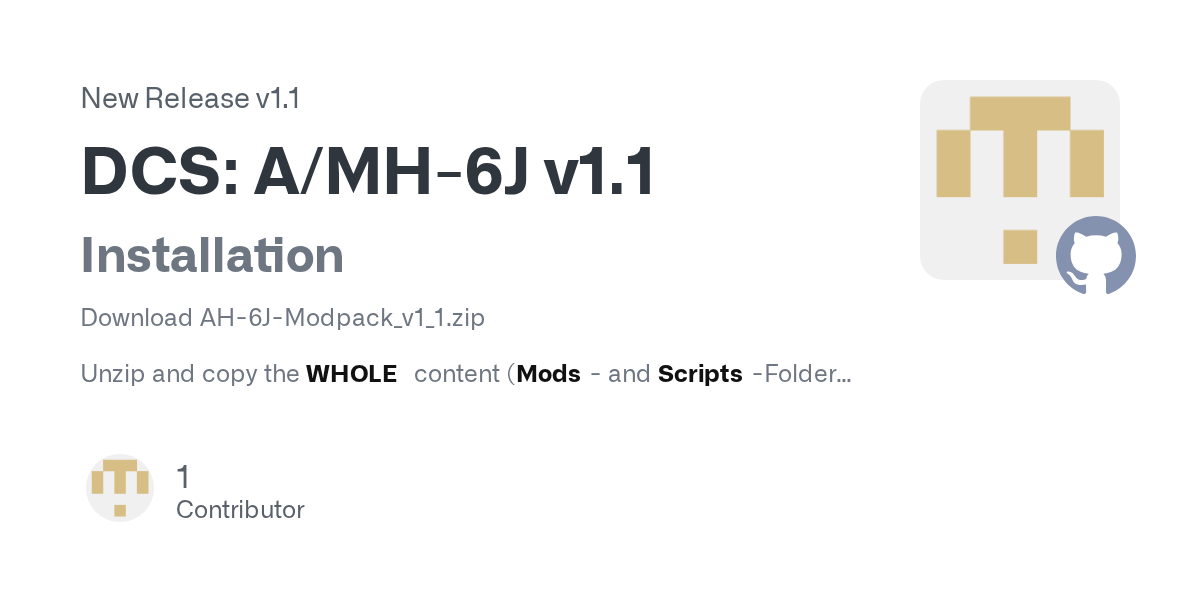 New Release v1.1

DCS: A/MH-6J v1.1

Installation

Download AH-6J-Modpack_v1_1.zip

Unzip and copy the WHOLE content (Mods - and Scripts -Folder...

1
Contributor